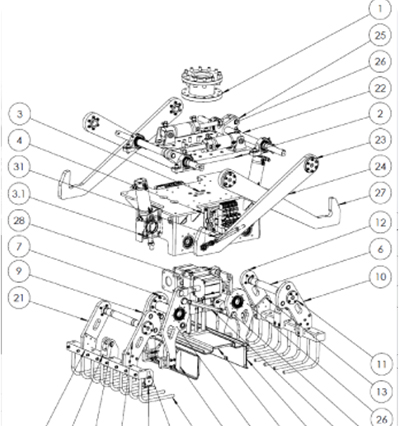 1
25
26
22
2
23
24
27
12
6
10
11
13
26
3
4
31
3.1
28
7
9
21