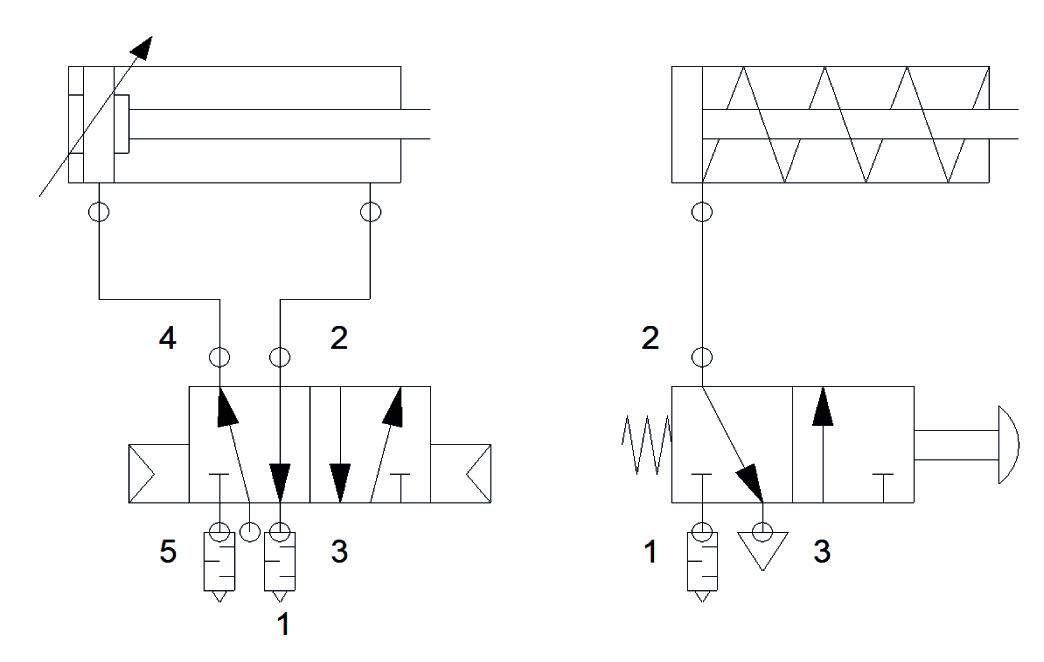 4
2
5
3
1
2
1
3